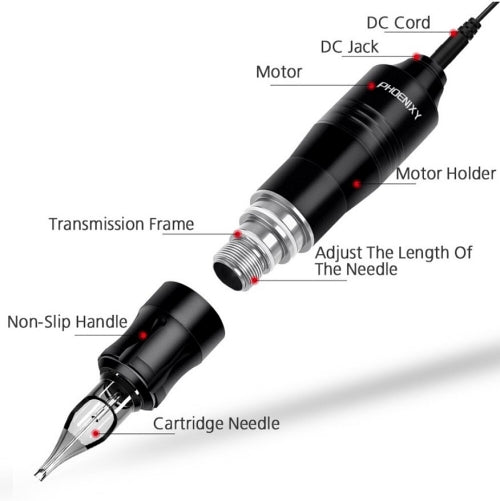 DC Cord

DC Jack

Motor

PHOENIXY

Motor Holder

Transmission Frame

Adjust The Length Of The Needle

Non-Slip Handle

Cartridge Needle